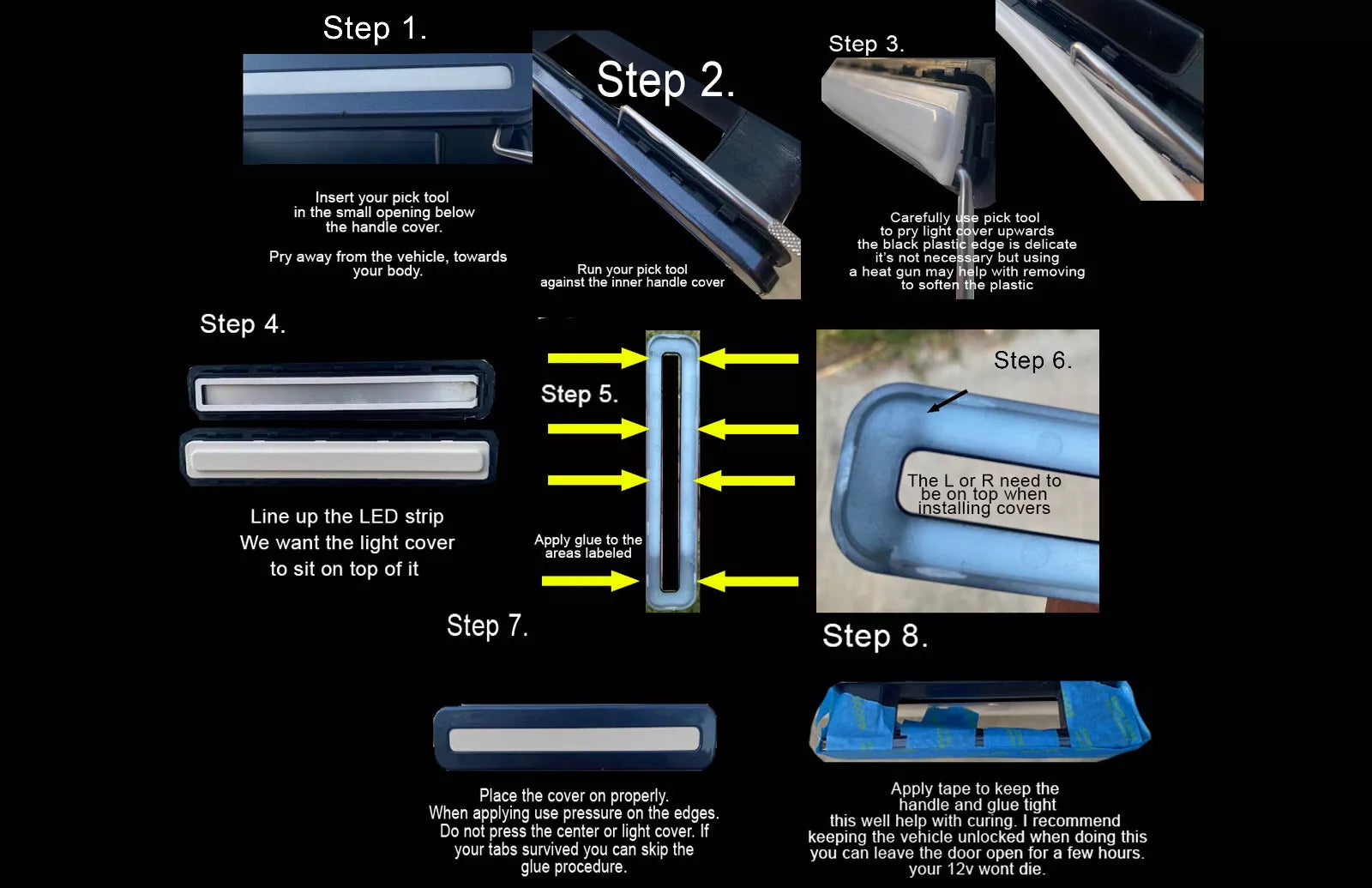 Step 1.

Insert your pick tool in the small opening below the handle cover.

Pry away from the vehicle, towards your body.

Step 2.

Run your pick tool against the inner handle cover

Step 3.

Carefully use pick tool to pry light cover upwards the black plastic edge is delicate it's not necessary but using a heat gun may help with removing to soften the plastic

Step 4.

Line up the LED strip
We want the light cover to sit on top of it

Step 5.

Apply glue to the areas labeled

Step 6.

The L or R need to be on top when installing covers

Step 7.

Place the cover on properly. When applying use pressure on the edges. Do not press the center or light cover. If your tabs survived you can skip the glue procedure.

Step 8.

Apply tape to keep the handle and glue tight this well help with curing. I recommend keeping the vehicle unlocked when doing this you can leave the door open for a few hours. your 12v wont die.